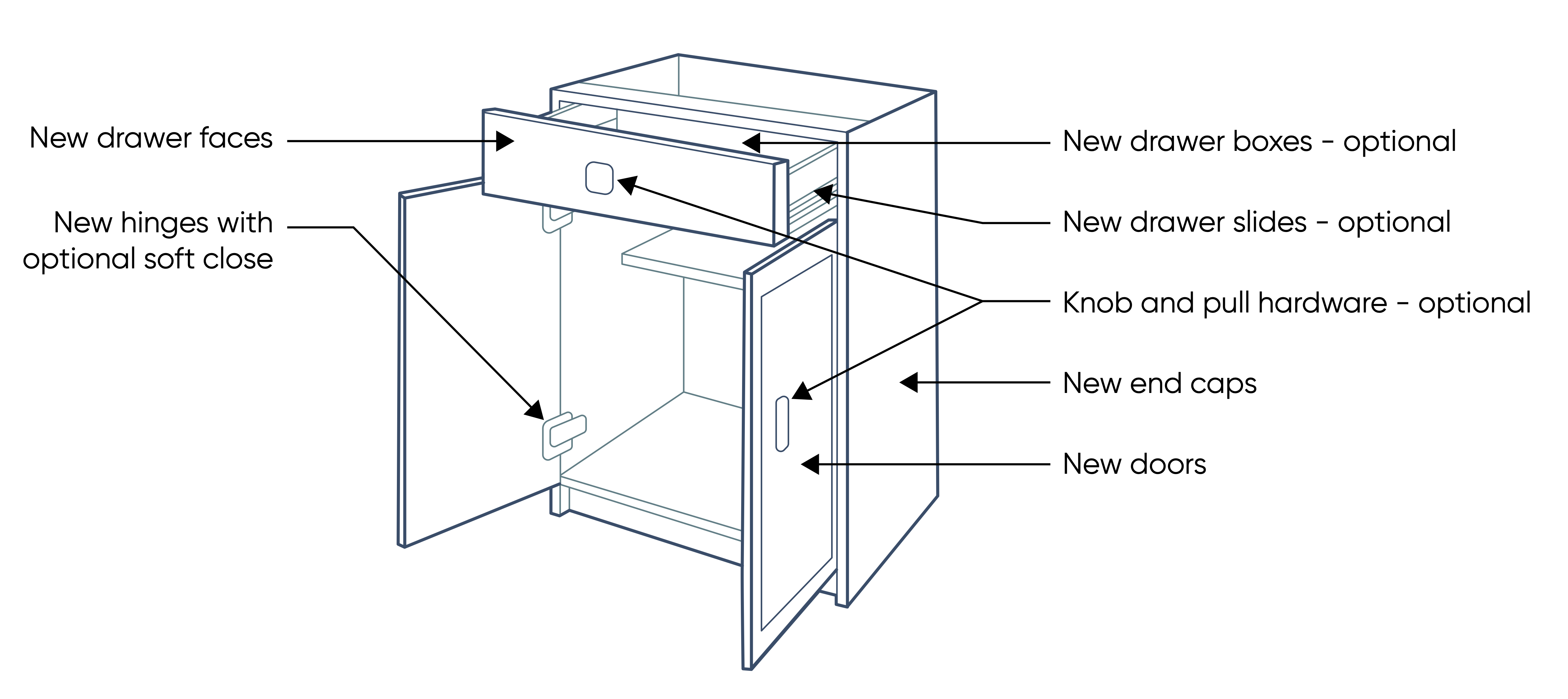 New drawer faces

New hinges with optional soft close

New drawer boxes - optional

New drawer slides - optional

Knob and pull hardware - optional

New end caps

New doors